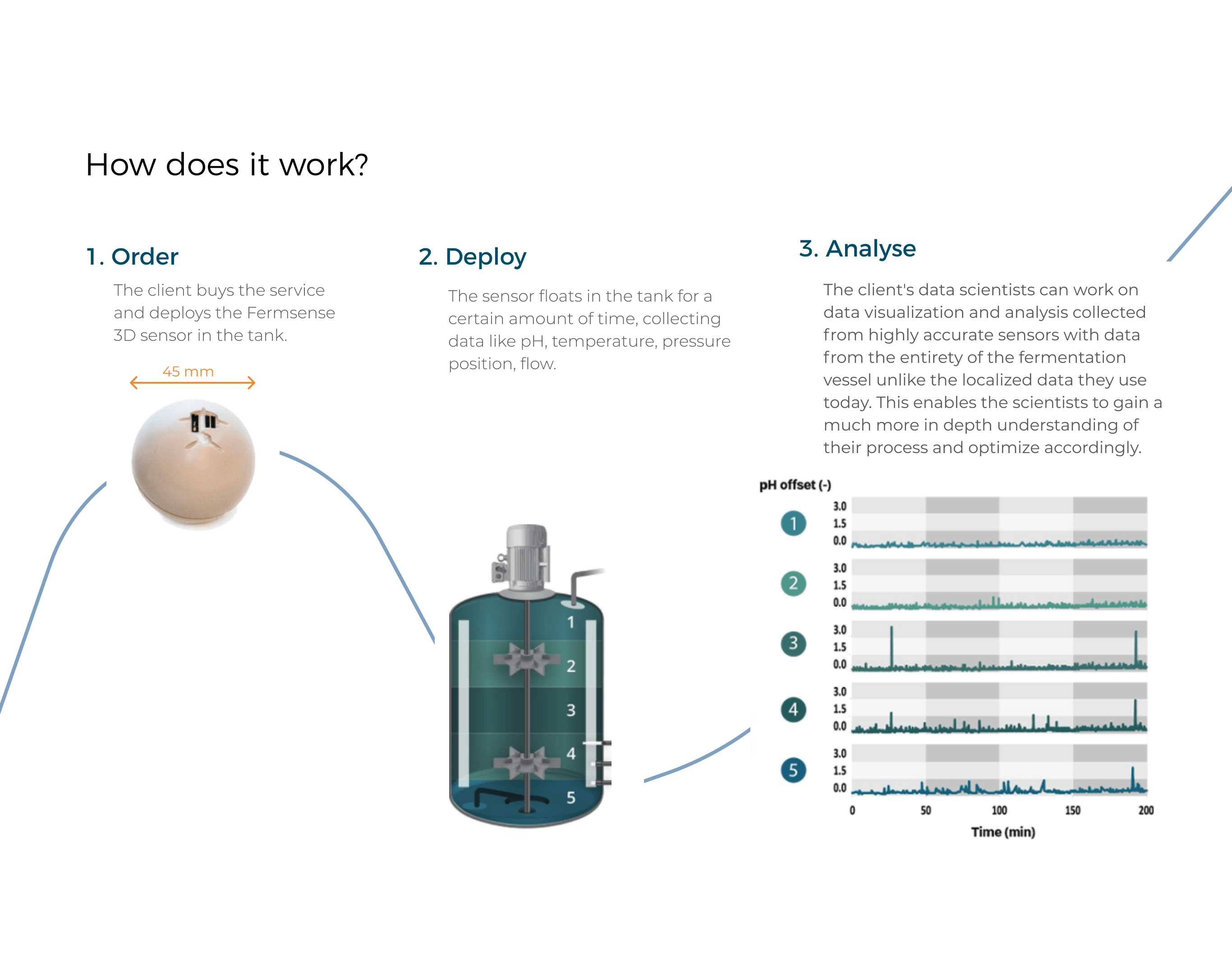 How does it work?

1. Order

The client buys the service and deploys the Fermsense 3D sensor in the tank.

45 mm

2. Deploy

The sensor floats in the tank for a certain amount of time, collecting data like pH, temperature, pressure position, flow.

1
2
3
4
5

3. Analyse

The client's data scientists can work on data visualization and analysis collected from highly accurate sensors with data from the entirety of the fermentation vessel unlike the localized data they use today. This enables the scientists to gain a much more in depth understanding of their process and optimize accordingly.

pH offset (-)

1 3.0 1.5 0.0
2 3.0 1.5 0.0
3 3.0 1.5 0.0
4 3.0 1.5 0.0
5 3.0 1.5 0.0

0 50 100 150 200
Time (min)